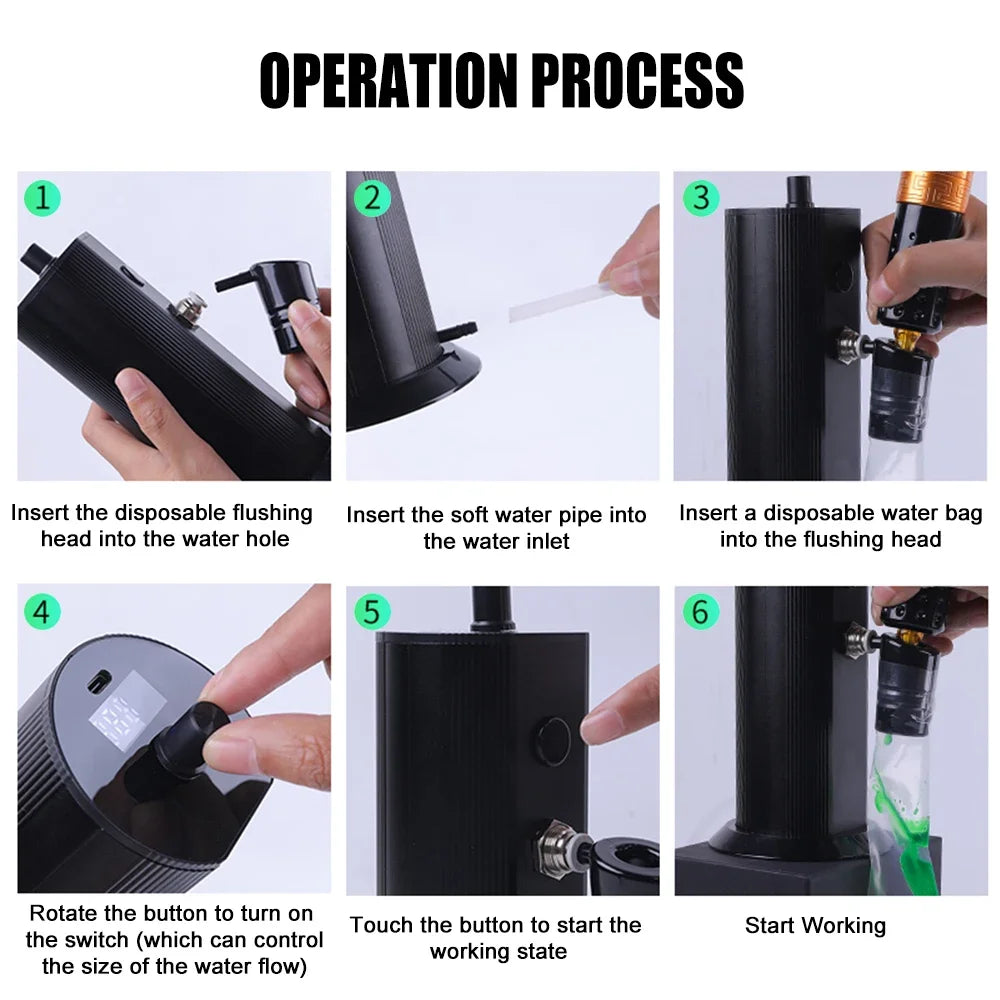 OPERATION PROCESS

1

Insert the disposable flushing head into the water hole

2

Insert the soft water pipe into the water inlet

3

Insert a disposable water bag into the flushing head

4

Rotate the button to turn on the switch (which can control the size of the water flow)

5

Touch the button to start the working state

6

Start Working